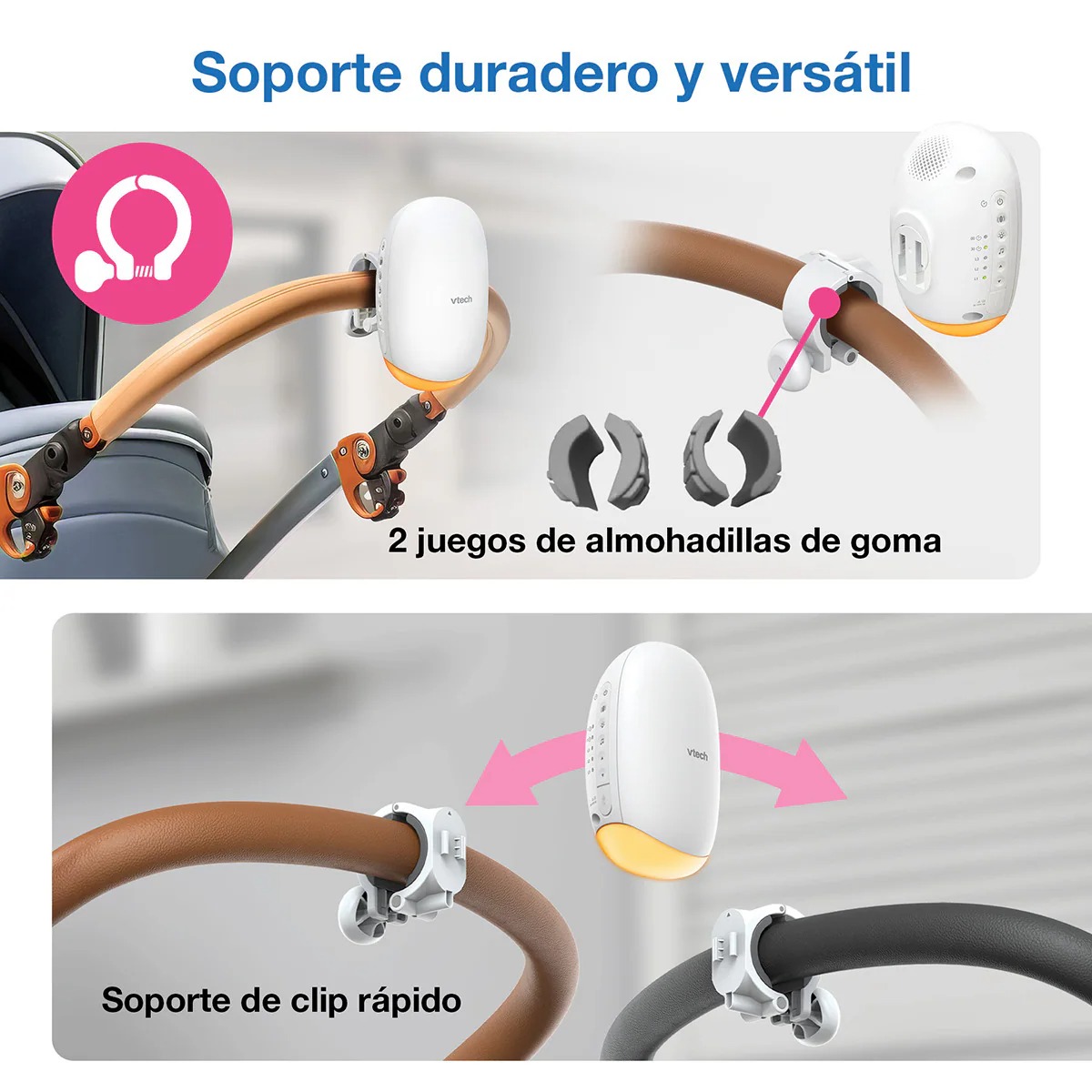 Soporte duradero y versátil

vtech

2 juegos de almohadillas de goma

vtech

Soporte de clip rápido